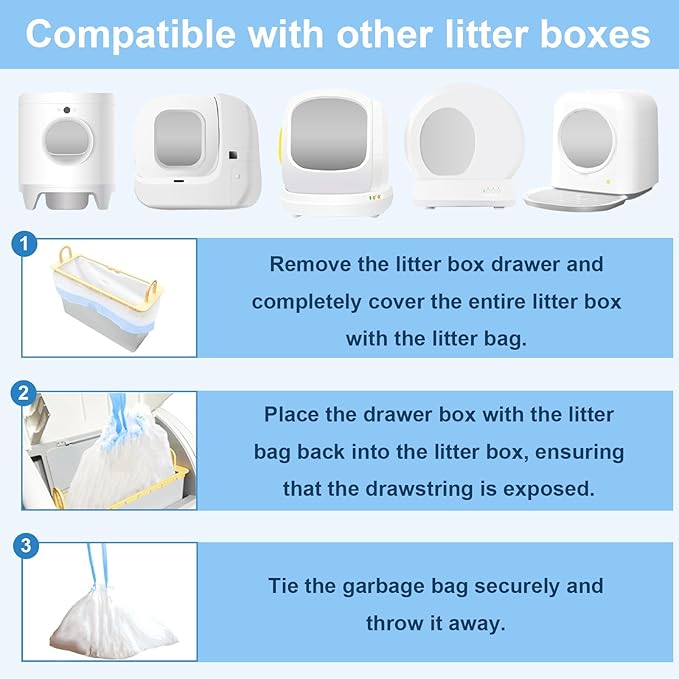 Compatible with other litter boxes

1

Remove the litter box drawer and completely cover the entire litter box with the litter bag.

2

Place the drawer box with the litter bag back into the litter box, ensuring that the drawstring is exposed.

3

Tie the garbage bag securely and throw it away.