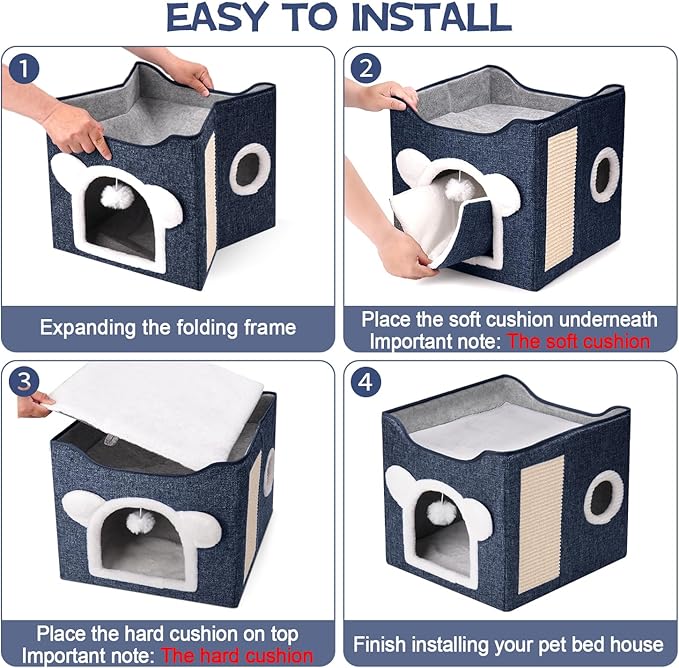 EASY TO INSTALL

1

Expanding the folding frame

2

Place the soft cushion underneath
Important note: The soft cushion

3

Place the hard cushion on top
Important note: The hard cushion

4

Finish installing your pet bed house