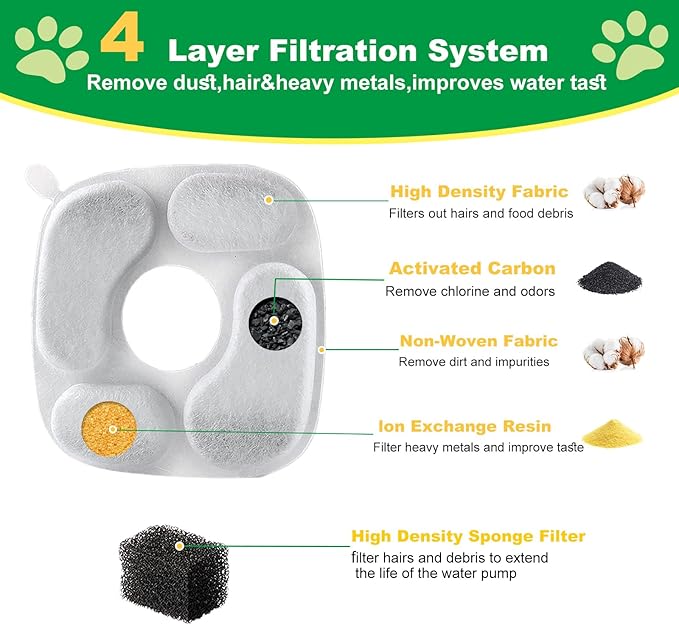 4 Layer Filtration System
Remove dust,hair&heavy metals,improves water tast

High Density Fabric
Filters out hairs and food debris

Activated Carbon
Remove chlorine and odors

Non-Woven Fabric
Remove dirt and impurities

Ion Exchange Resin
Filter heavy metals and improve taste

High Density Sponge Filter
filter hairs and debris to extend the life of the water pump