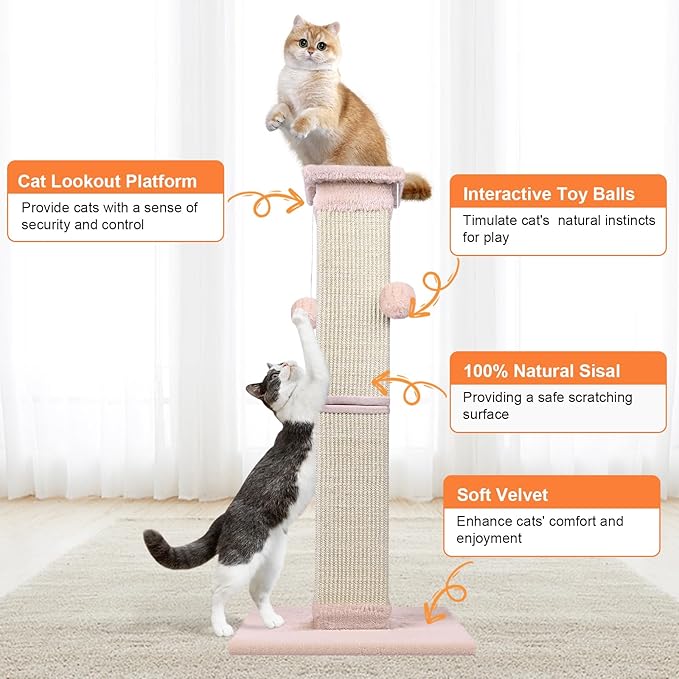 Cat Lookout Platform
Provide cats with a sense of security and control

Interactive Toy Balls
Timulate cat's natural instincts for play

100% Natural Sisal
Providing a safe scratching surface

Soft Velvet
Enhance cats' comfort and enjoyment