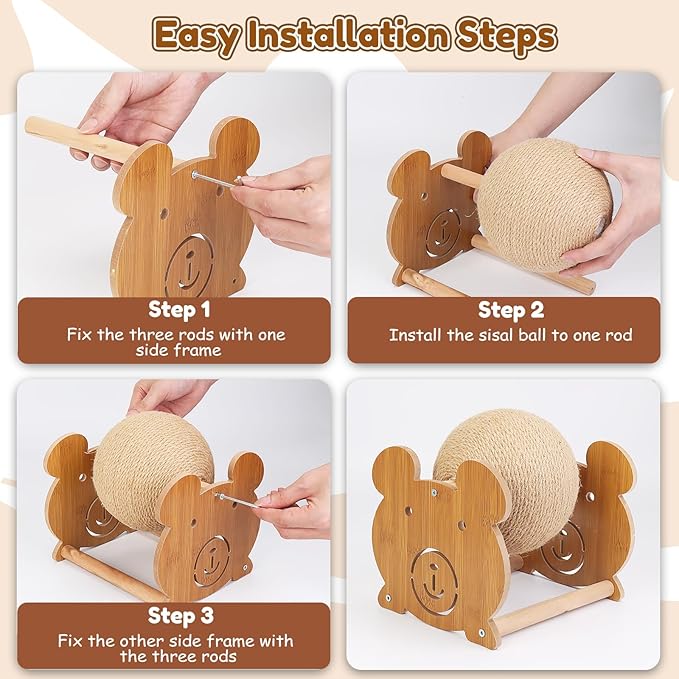 Easy Installation Steps

Step 1
Fix the three rods with one side frame

Step 2
Install the sisal ball to one rod

Step 3
Fix the other side frame with the three rods