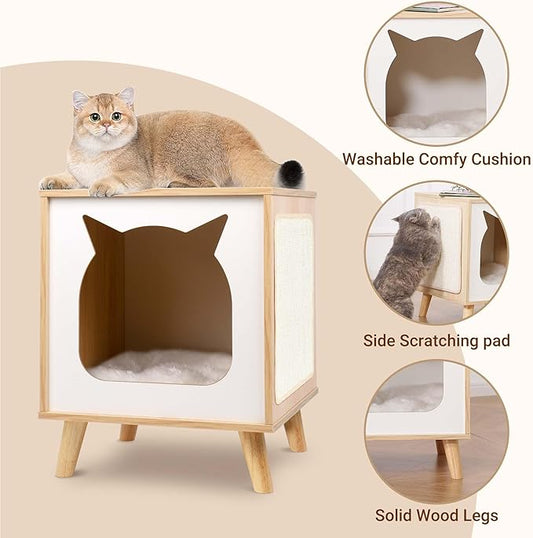 Washable Comfy Cushion

Side Scratching pad

Solid Wood Legs