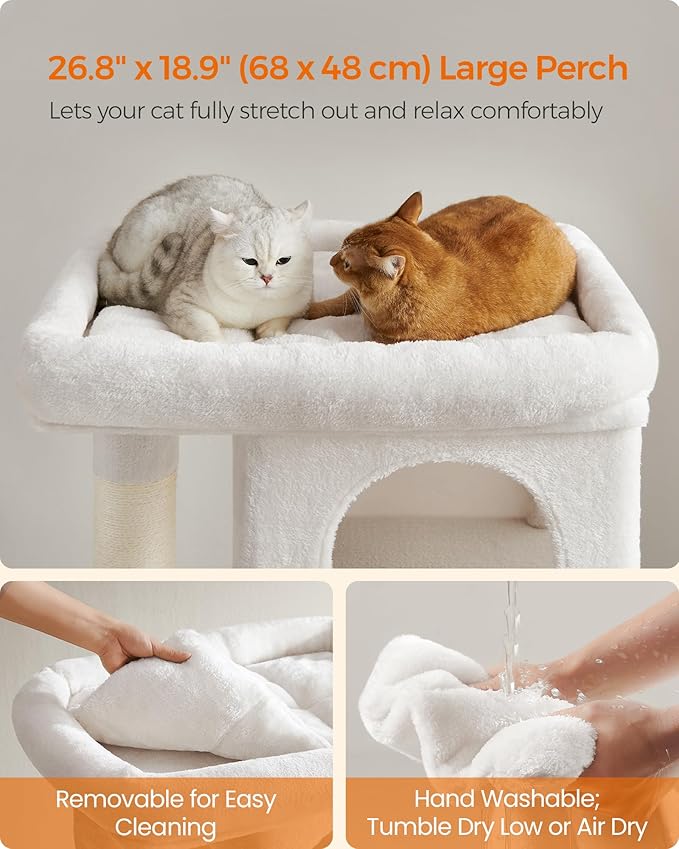 26.8" x 18.9" (68 x 48 cm) Large Perch

Lets your cat fully stretch out and relax comfortably

Removable for Easy Cleaning

Hand Washable; Tumble Dry Low or Air Dry