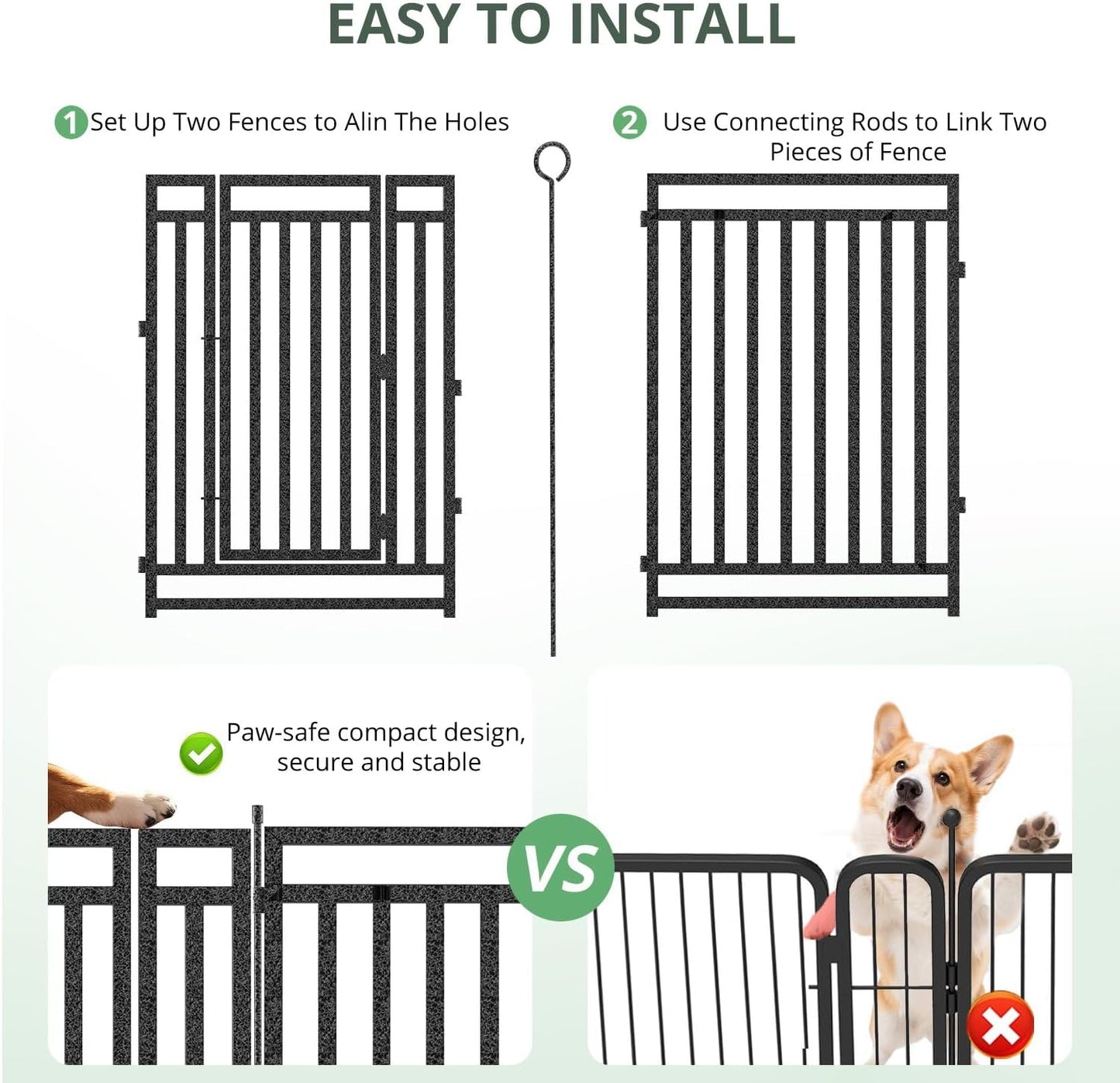 EASY TO INSTALL

1 Set Up Two Fences to Alin The Holes

2 Use Connecting Rods to Link Two Pieces of Fence

Paw-safe compact design, secure and stable

VS