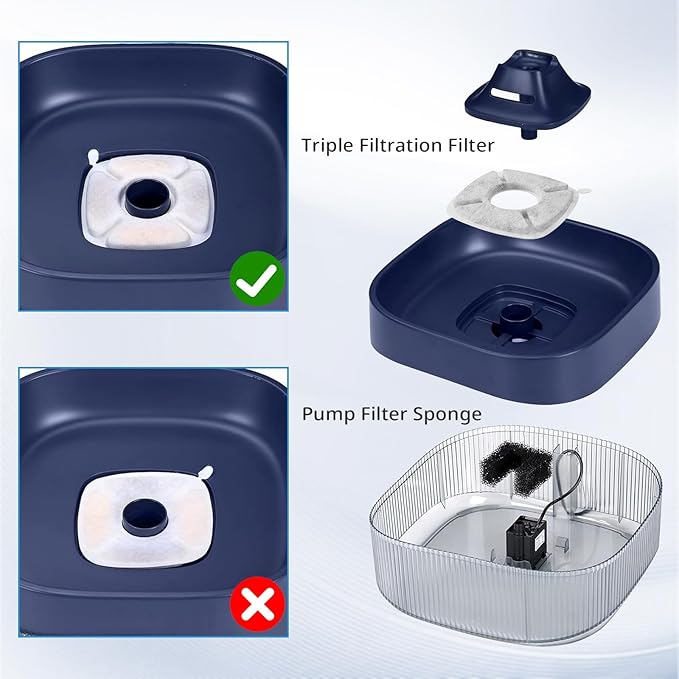 Triple Filtration Filter

Pump Filter Sponge