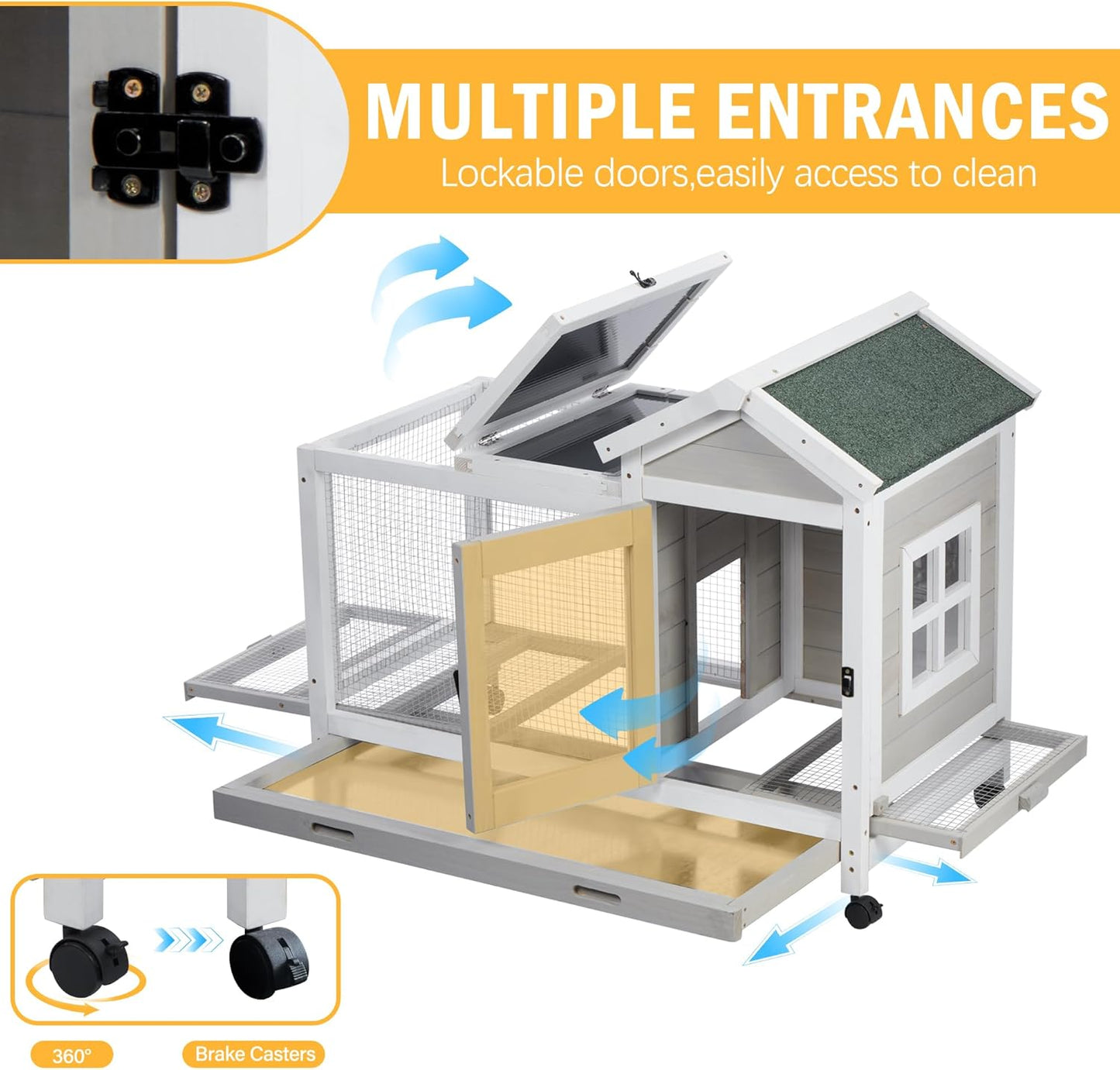 MULTIPLE ENTRANCES
Lockable doors,easily access to clean

360°

Brake Casters