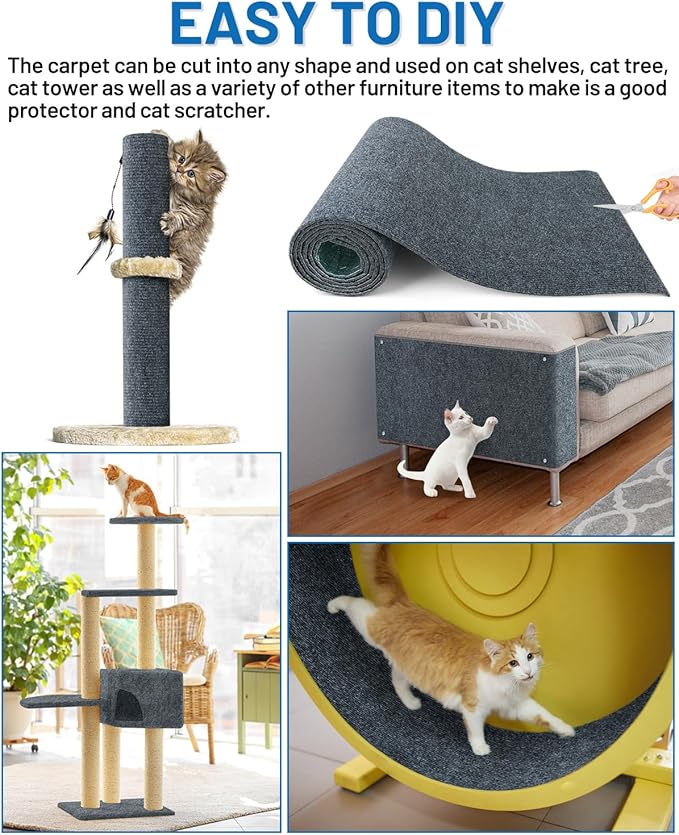 EASY TO DIY

The carpet can be cut into any shape and used on cat shelves, cat tree, cat tower as well as a variety of other furniture items to make is a good protector and cat scratcher.