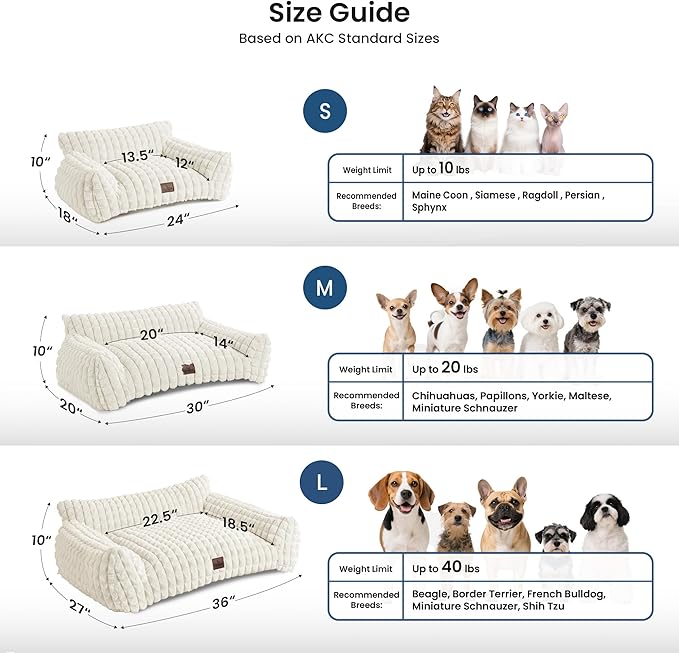 Size Guide

Based on AKC Standard Sizes

10″
13.5″
12″
18″
24″

S

| Weight Limit | Up to 10 lbs |
|---|---|
| Recommended Breeds: | Maine Coon , Siamese , Ragdoll , Persian , Sphynx |

10″
20″
14″
20″
30″

M

| Weight Limit | Up to 20 lbs |
|---|---|
| Recommended Breeds: | Chihuahuas, Papillons, Yorkie, Maltese, Miniature Schnauzer |

10″
22.5″
18.5″
27″
36″

L

| Weight Limit | Up to 40 lbs |
|---|---|
| Recommended Breeds: | Beagle, Border Terrier, French Bulldog, Miniature Schnauzer, Shih Tzu |