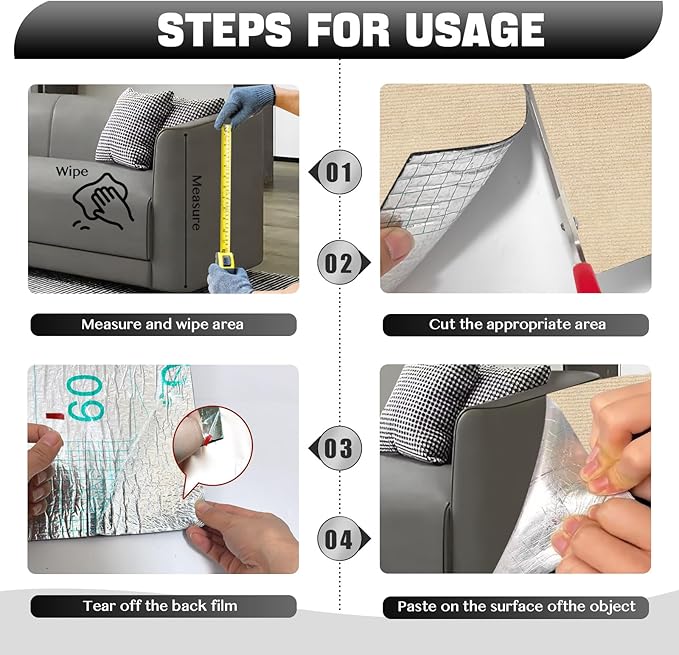 STEPS FOR USAGE

Wipe

Measure

01

02

Measure and wipe area

Cut the appropriate area

60

03

04

Tear off the back film

Paste on the surface ofthe object