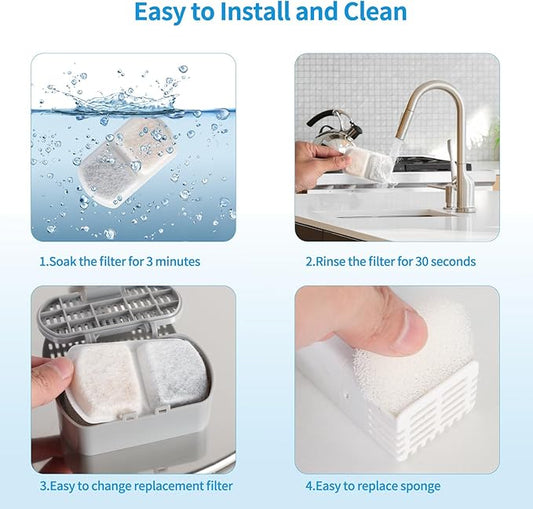 Easy to Install and Clean

1.Soak the filter for 3 minutes

2.Rinse the filter for 30 seconds

3.Easy to change replacement filter

4.Easy to replace sponge