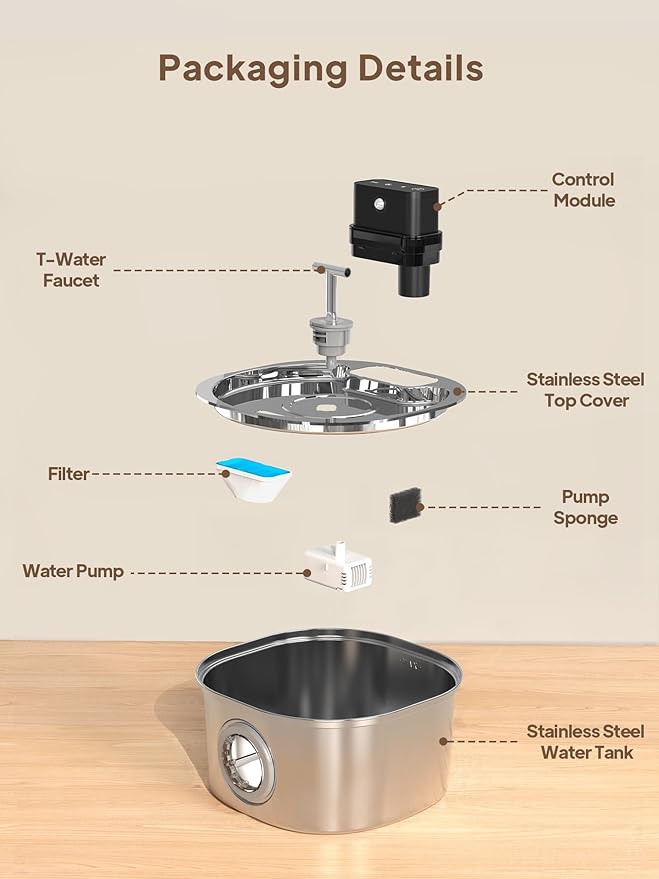 Packaging Details

Control Module

T-Water Faucet

Stainless Steel Top Cover

Filter

Pump Sponge

Water Pump

Stainless Steel Water Tank