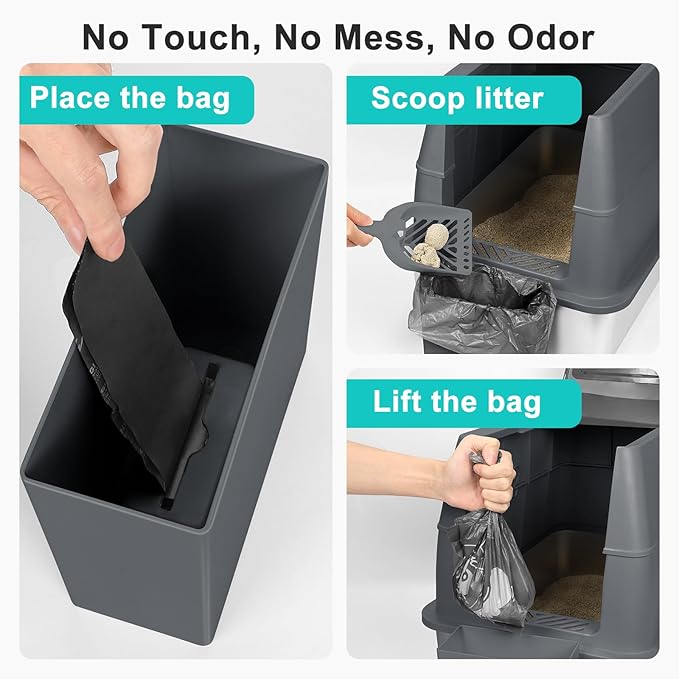 No Touch, No Mess, No Odor

Place the bag

Scoop litter

Lift the bag