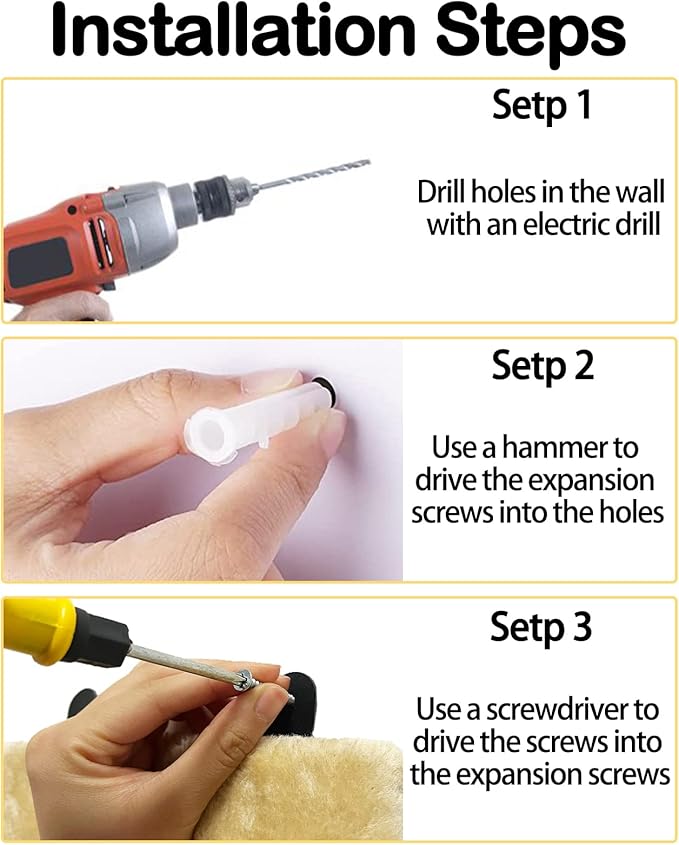 Installation Steps

Setp 1

Drill holes in the wall with an electric drill

Setp 2

Use a hammer to drive the expansion screws into the holes

Setp 3

Use a screwdriver to drive the screws into the expansion screws