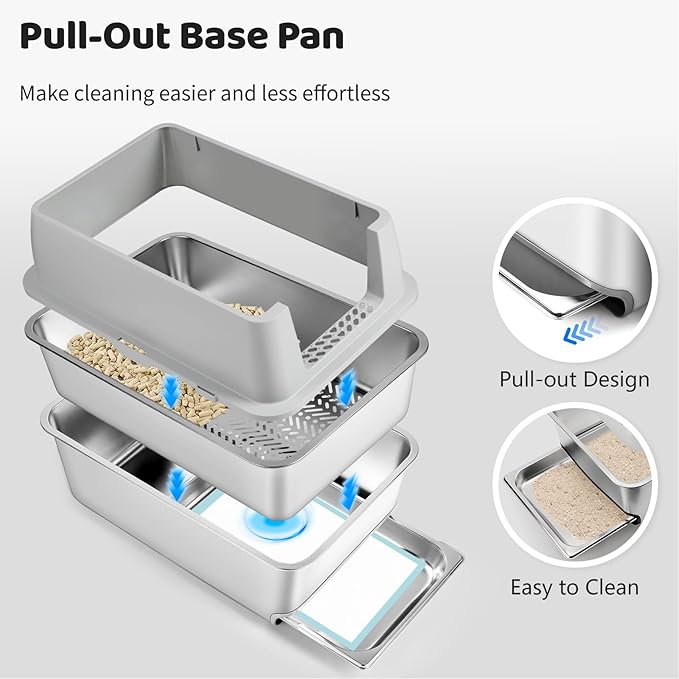 Pull-Out Base Pan

Make cleaning easier and less effortless

Pull-out Design

Easy to Clean