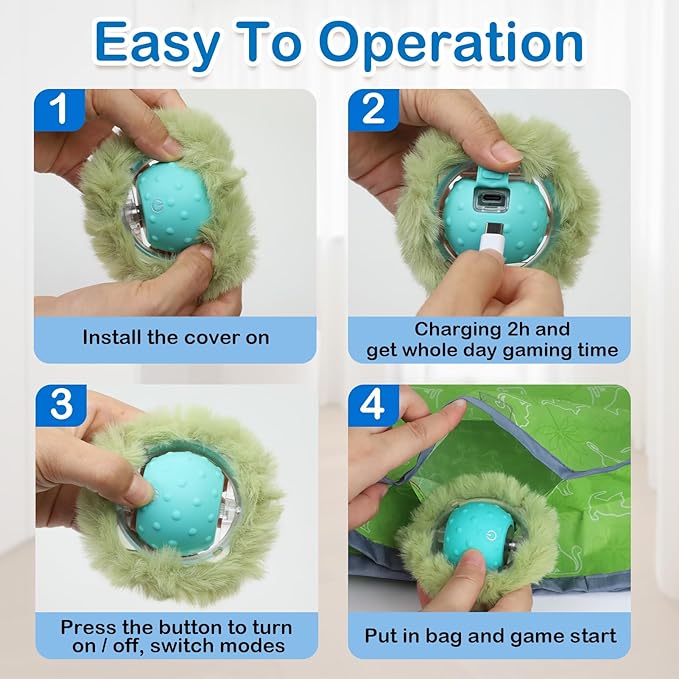 Easy To Operation

1

Install the cover on

2

Charging 2h and get whole day gaming time

3

Press the button to turn on / off, switch modes

4

Put in bag and game start