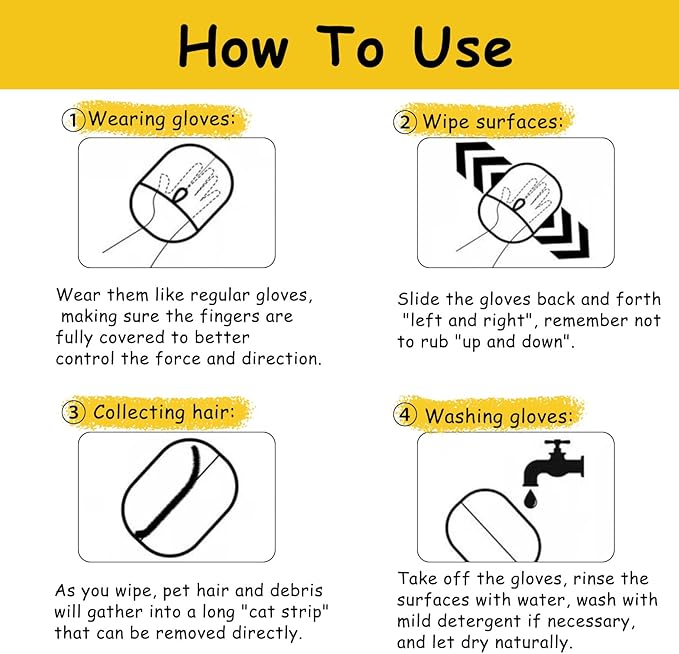 How To Use

① Wearing gloves:

Wear them like regular gloves, making sure the fingers are fully covered to better control the force and direction.

② Wipe surfaces:

Slide the gloves back and forth "left and right", remember not to rub "up and down".

③ Collecting hair:

As you wipe, pet hair and debris will gather into a long "cat strip" that can be removed directly.

④ Washing gloves:

Take off the gloves, rinse the surfaces with water, wash with mild detergent if necessary, and let dry naturally.