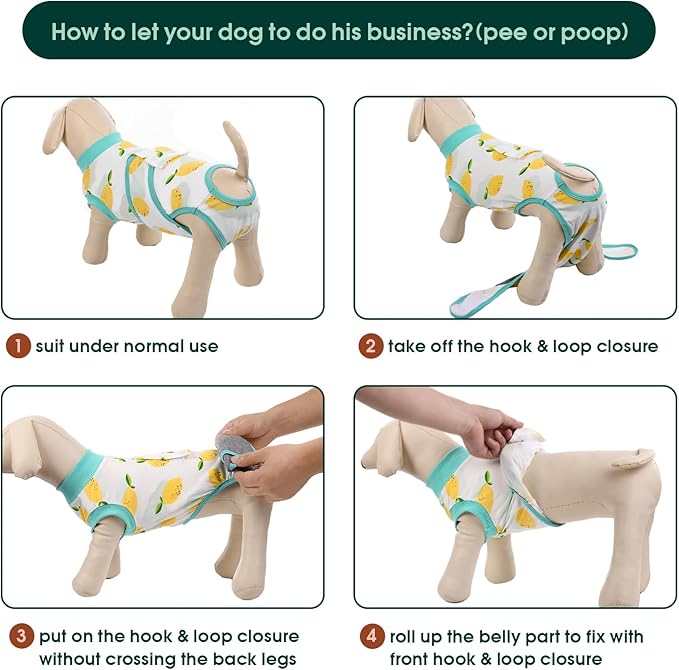 How to let your dog to do his business?(pee or poop)

1 suit under normal use

2 take off the hook & loop closure

3 put on the hook & loop closure without crossing the back legs

4 roll up the belly part to fix with front hook & loop closure