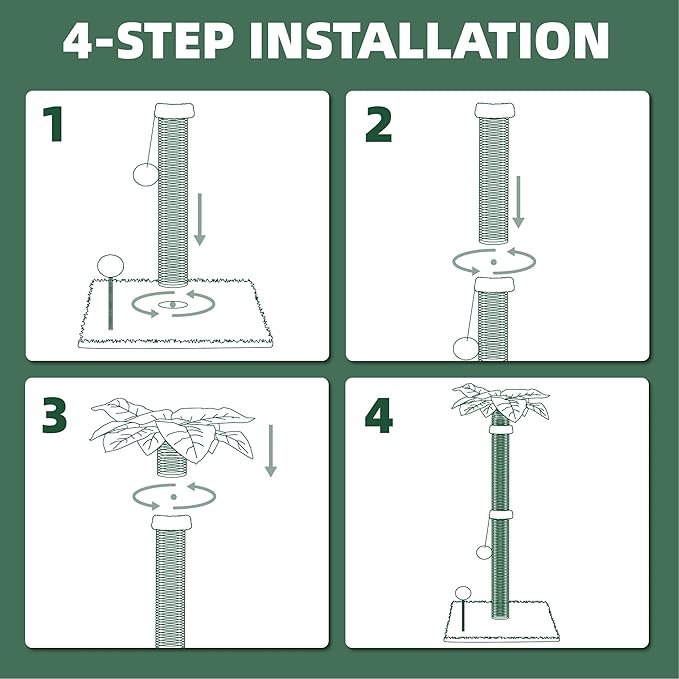 4-STEP INSTALLATION

1

2

3

4