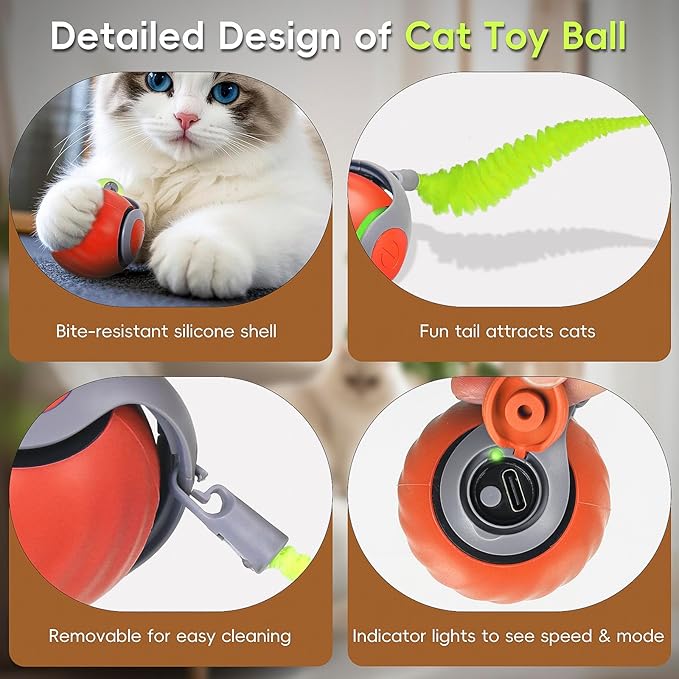 Detailed Design of Cat Toy Ball

Bite-resistant silicone shell

Fun tail attracts cats

Removable for easy cleaning

Indicator lights to see speed & mode