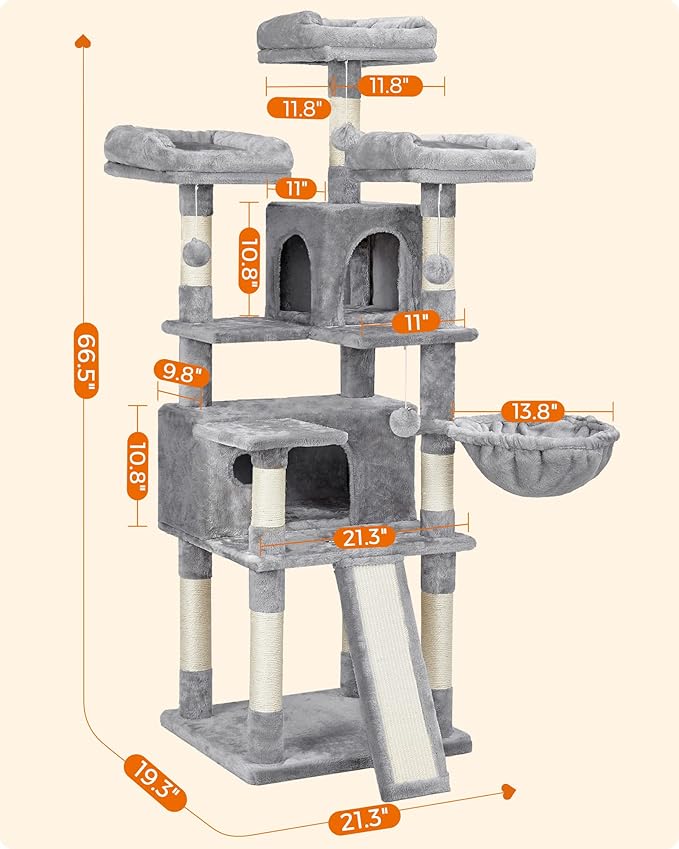 11.8"
11.8"
11"
10.8"
11"
66.5"
9.8"
13.8"
10.8"
21.3"
19.3"
21.3"