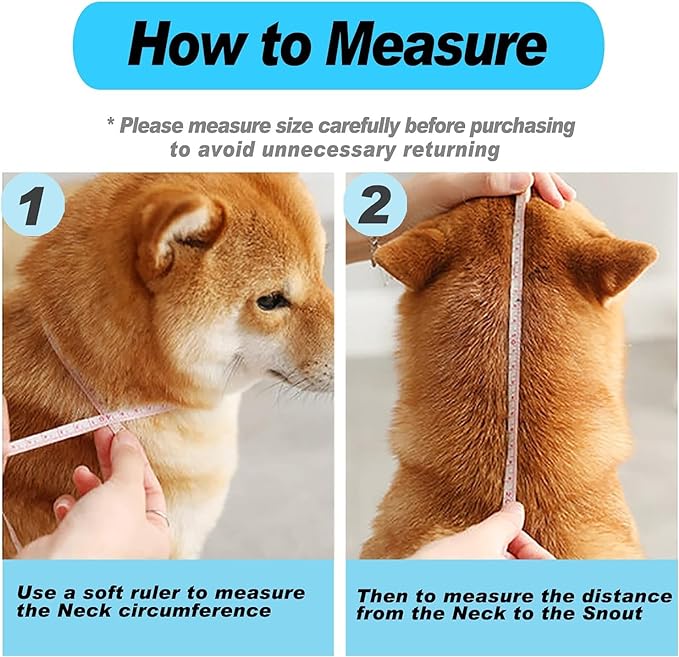 How to Measure

* Please measure size carefully before purchasing to avoid unnecessary returning

1

Use a soft ruler to measure the Neck circumference

2

Then to measure the distance from the Neck to the Snout