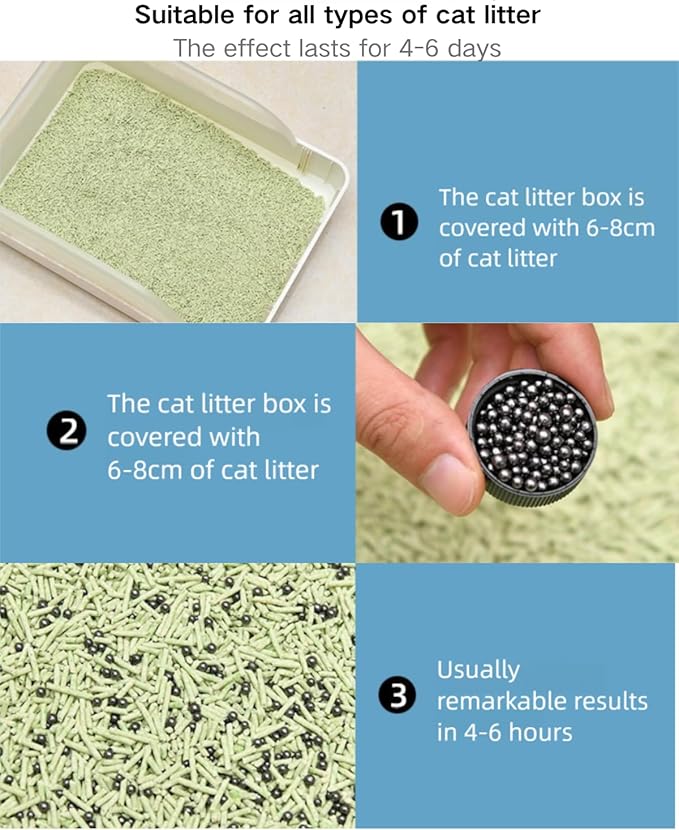 Suitable for all types of cat litter
The effect lasts for 4-6 days

1 The cat litter box is covered with 6-8cm of cat litter

2 The cat litter box is covered with 6-8cm of cat litter

3 Usually remarkable results in 4-6 hours