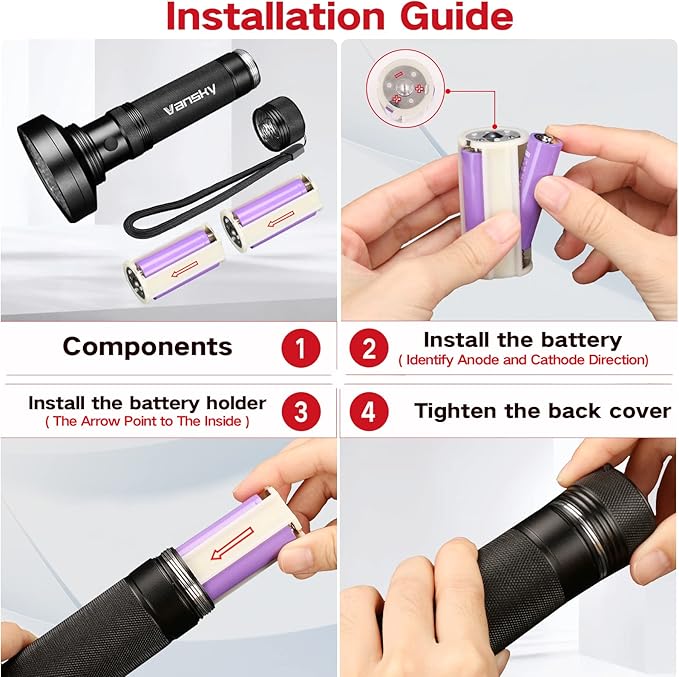 Installation Guide

Vansky

Components

1

2

Install the battery
( Identify Anode and Cathode Direction)

Install the battery holder
( The Arrow Point to The Inside )

3

4

Tighten the back cover