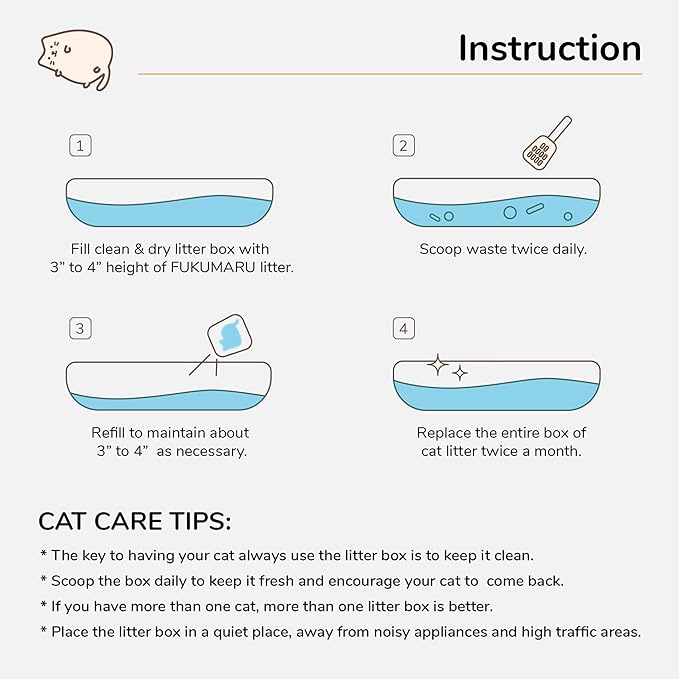 Instruction

1

Fill clean & dry litter box with 3” to 4” height of FUKUMARU litter.

2

Scoop waste twice daily.

3

Refill to maintain about 3” to 4” as necessary.

4

Replace the entire box of cat litter twice a month.

CAT CARE TIPS:

* The key to having your cat always use the litter box is to keep it clean.

* Scoop the box daily to keep it fresh and encourage your cat to come back.

* If you have more than one cat, more than one litter box is better.

* Place the litter box in a quiet place, away from noisy appliances and high traffic areas.