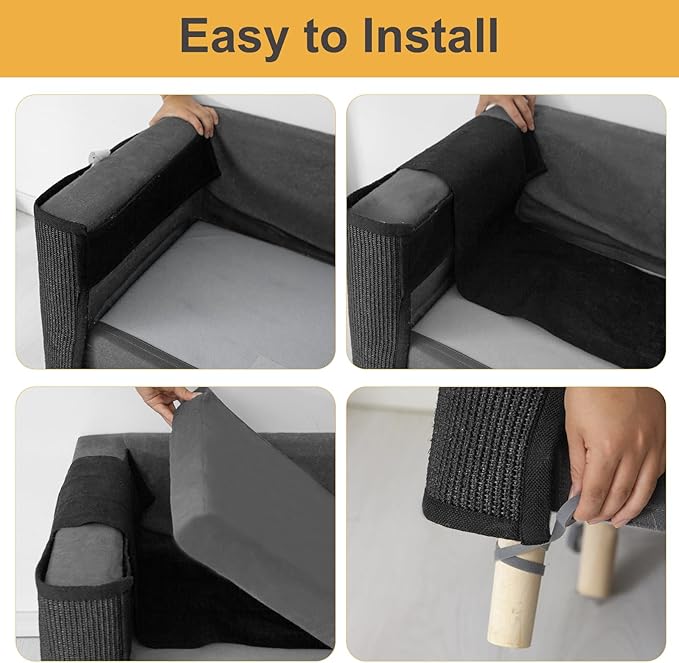 Easy to Install