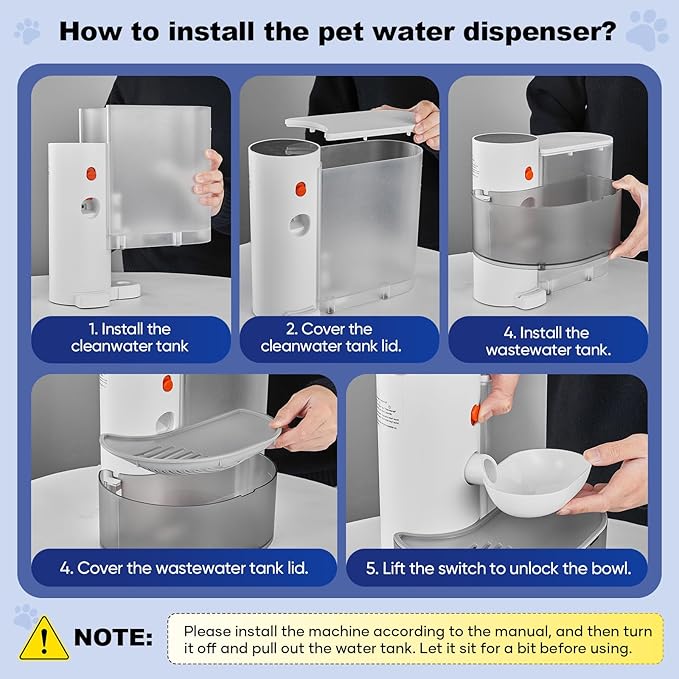 How to install the pet water dispenser?

1. Install the cleanwater tank

2. Cover the cleanwater tank lid.

4. Install the wastewater tank.

4. Cover the wastewater tank lid.

5. Lift the switch to unlock the bowl.

NOTE:

Please install the machine according to the manual, and then turn it off and pull out the water tank. Let it sit for a bit before using.