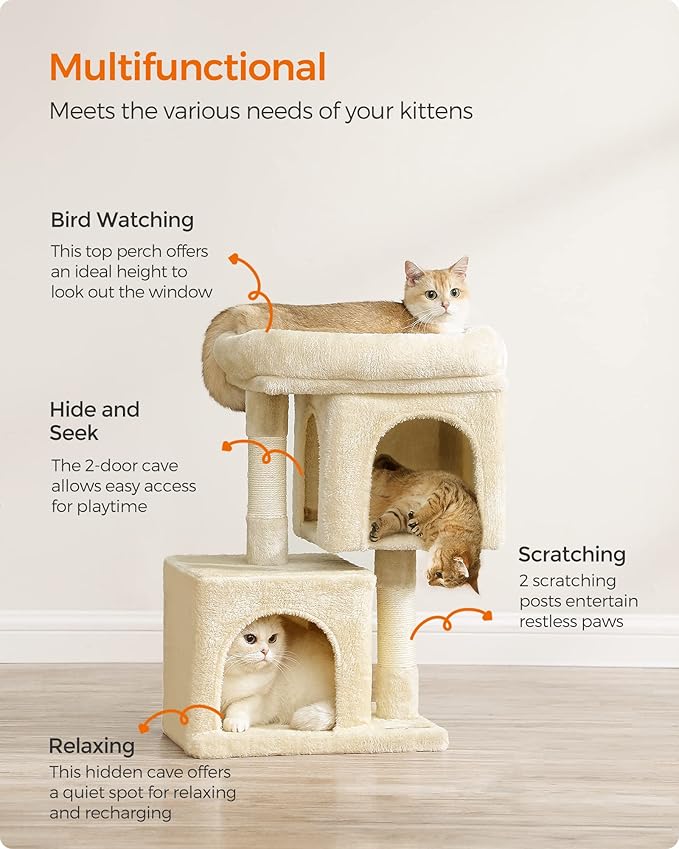 Multifunctional

Meets the various needs of your kittens

Bird Watching

This top perch offers an ideal height to look out the window

Hide and Seek

The 2-door cave allows easy access for playtime

Scratching

2 scratching posts entertain restless paws

Relaxing

This hidden cave offers a quiet spot for relaxing and recharging