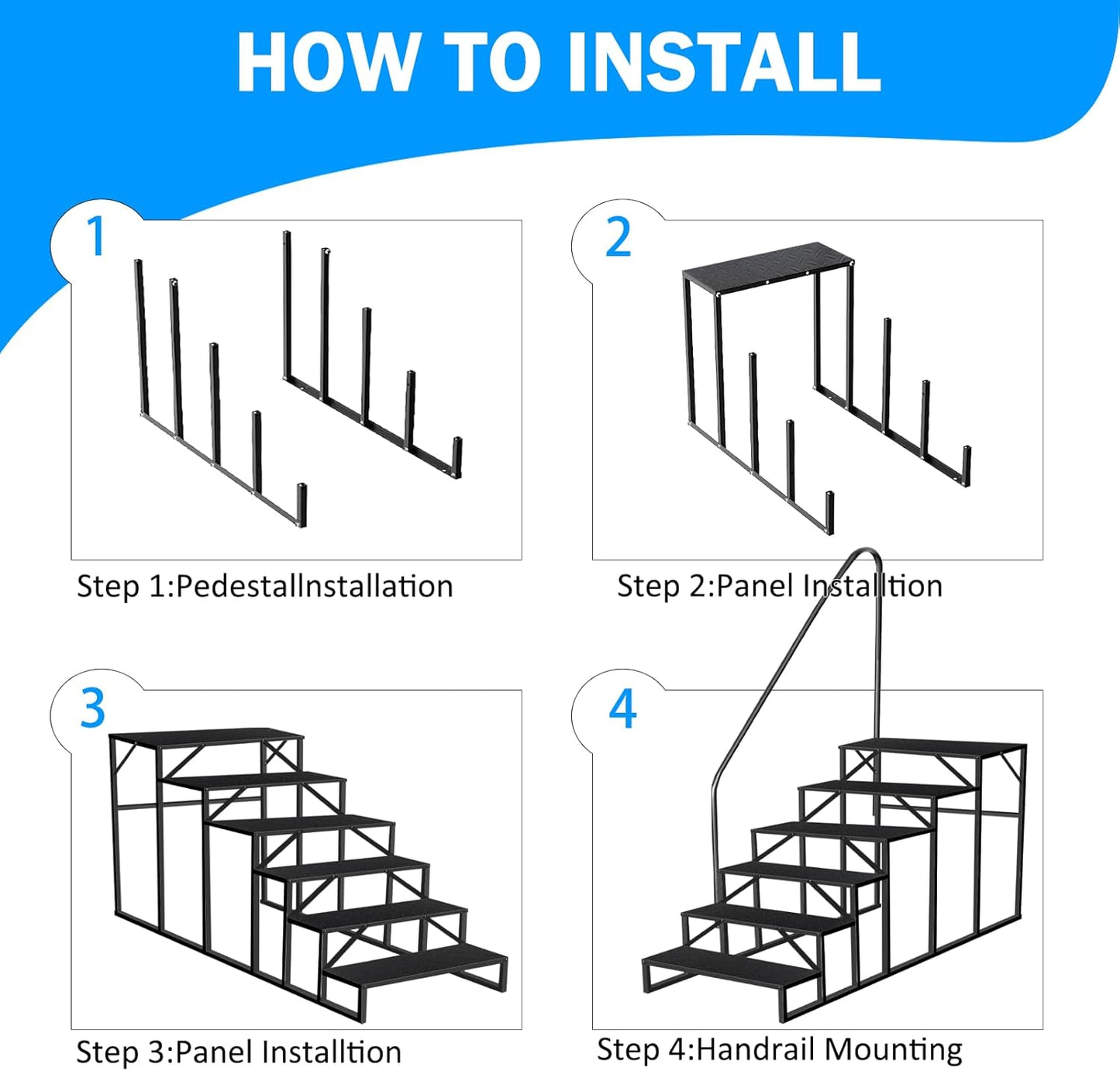 HOW TO INSTALL

1

Step 1:PedestalInstallation

2

Step 2:Panel Installtion

3

Step 3:Panel Installtion

4

Step 4:Handrail Mounting