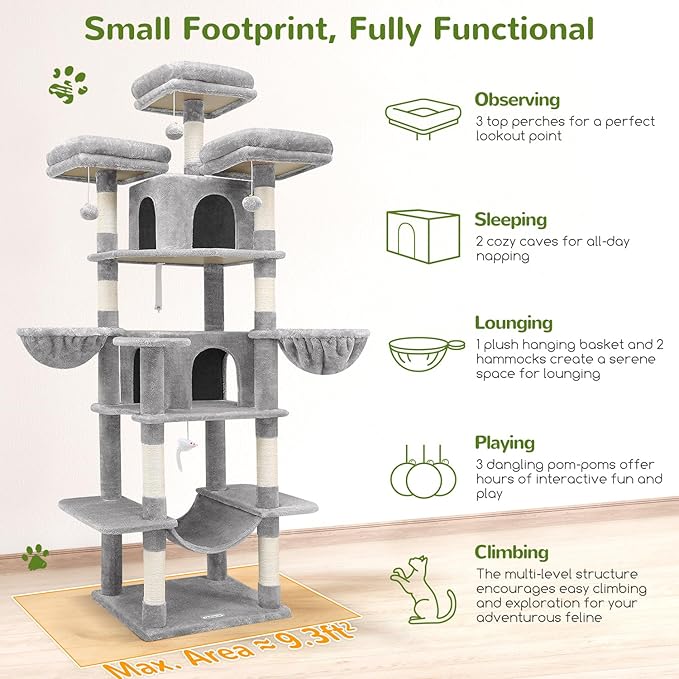 Small Footprint, Fully Functional

Observing
3 top perches for a perfect lookout point

Sleeping
2 cozy caves for all-day napping

Lounging
1 plush hanging basket and 2 hammocks create a serene space for lounging

Playing
3 dangling pom-poms offer hours of interactive fun and play

Climbing
The multi-level structure encourages easy climbing and exploration for your adventurous feline

Max. Area ≈ $9.3ft^2$