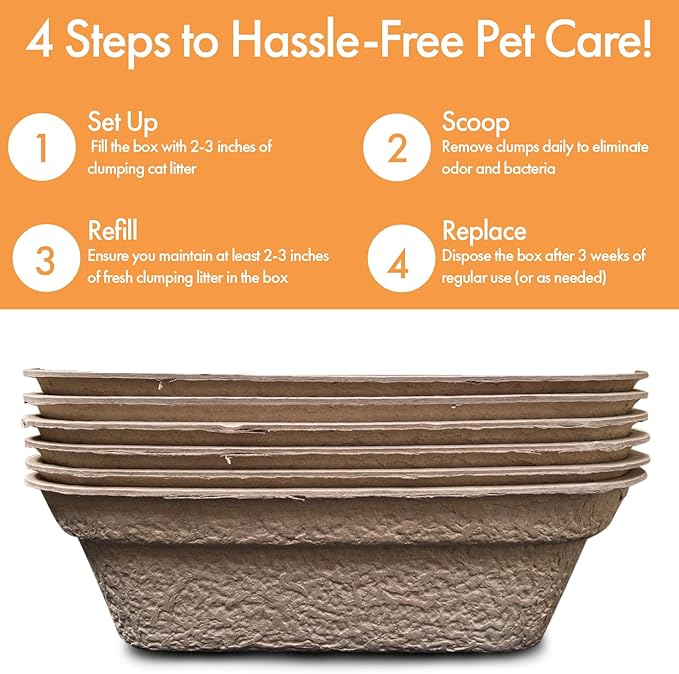 4 Steps to Hassle-Free Pet Care!

1
Set Up
Fill the box with 2-3 inches of clumping cat litter

2
Scoop
Remove clumps daily to eliminate odor and bacteria

3
Refill
Ensure you maintain at least 2-3 inches of fresh clumping litter in the box

4
Replace
Dispose the box after 3 weeks of regular use (or as needed)