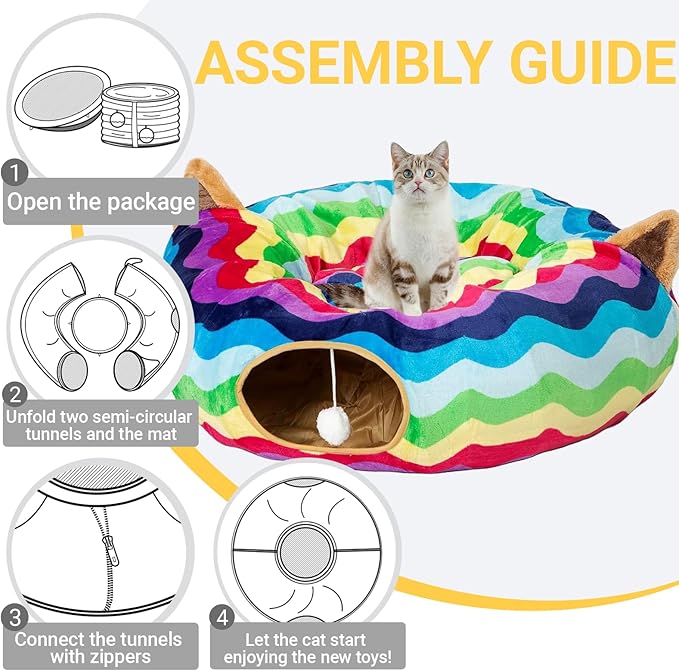 ASSEMBLY GUIDE

1
Open the package

2
Unfold two semi-circular tunnels and the mat

3
Connect the tunnels with zippers

4
Let the cat start enjoying the new toys!