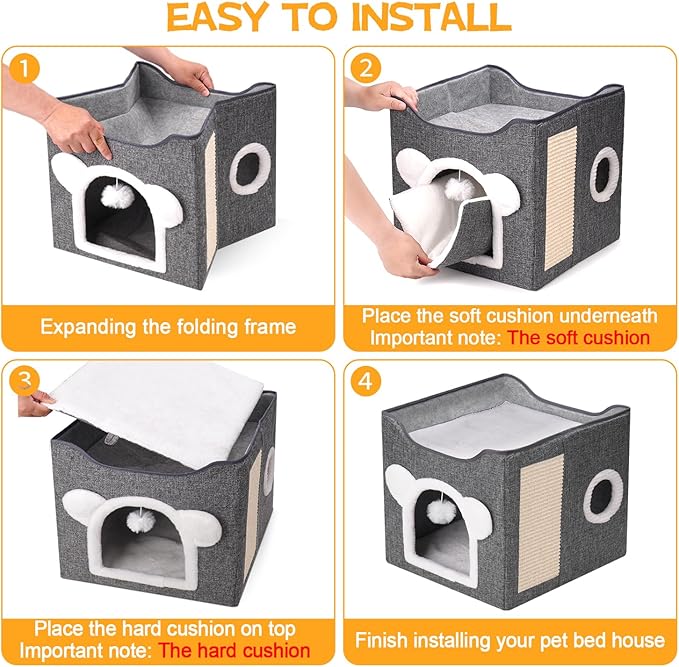 EASY TO INSTALL

1

Expanding the folding frame

2

Place the soft cushion underneath
Important note: The soft cushion

3

Place the hard cushion on top
Important note: The hard cushion

4

Finish installing your pet bed house