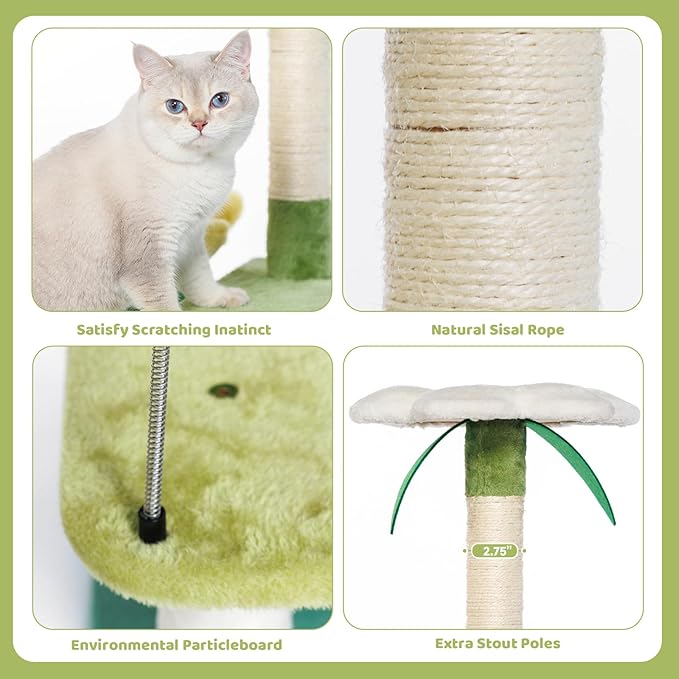 Satisfy Scratching Inatinct

Natural Sisal Rope

Environmental Particleboard

2.75"

Extra Stout Poles