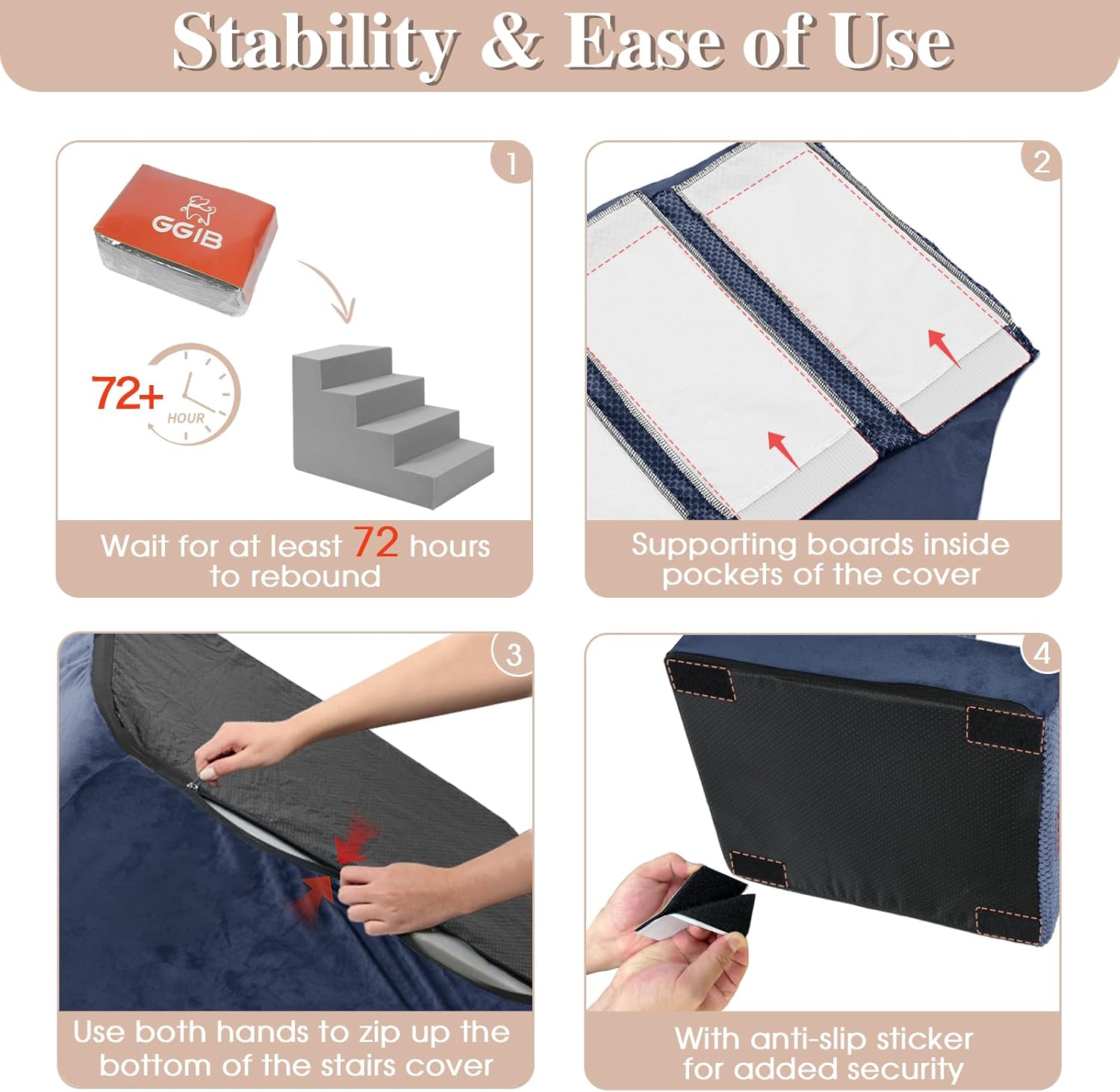 Stability & Ease of Use

1

GGIB

72+ HOUR

Wait for at least 72 hours to rebound

2

Supporting boards inside pockets of the cover

3

Use both hands to zip up the bottom of the stairs cover

4

With anti-slip sticker for added security