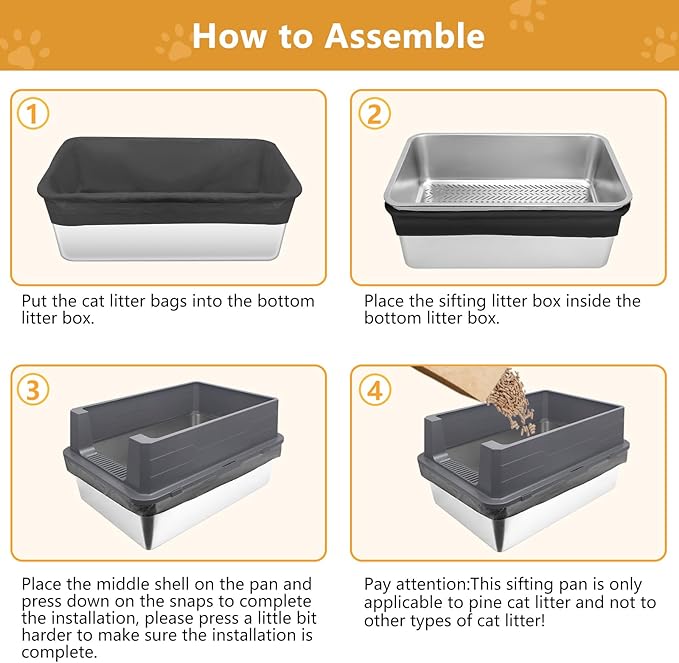 How to Assemble

1

Put the cat litter bags into the bottom litter box.

2

Place the sifting litter box inside the bottom litter box.

3

Place the middle shell on the pan and press down on the snaps to complete the installation, please press a little bit harder to make sure the installation is complete.

4

Pay attention:This sifting pan is only applicable to pine cat litter and not to other types of cat litter!