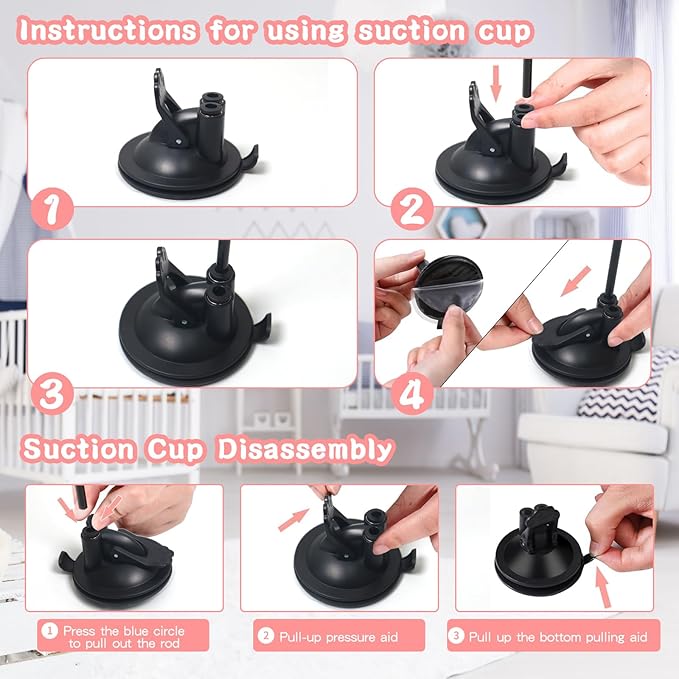 Instructions for using suction cup

1

2

3

4

Suction Cup Disassembly

1 Press the blue circle to pull out the rod

2 Pull-up pressure aid

3 Pull up the bottom pulling aid