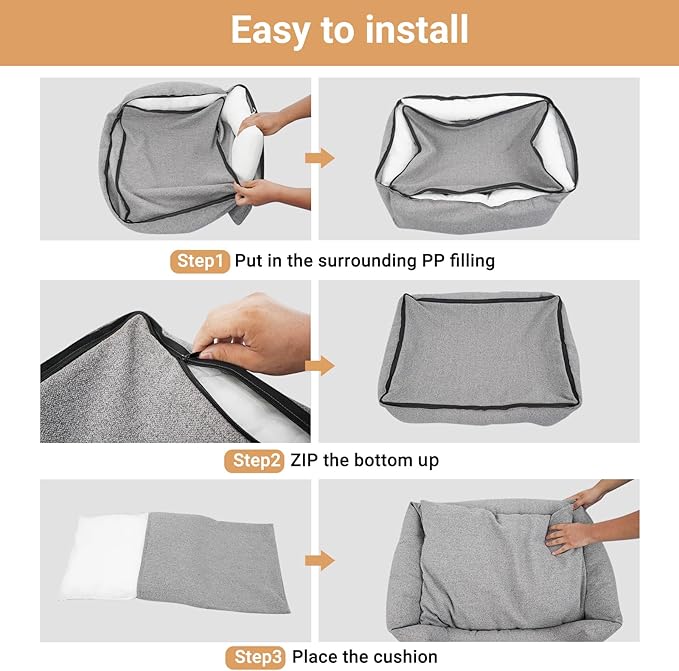 Easy to install

Step1 Put in the surrounding PP filling

Step2 ZIP the bottom up

Step3 Place the cushion