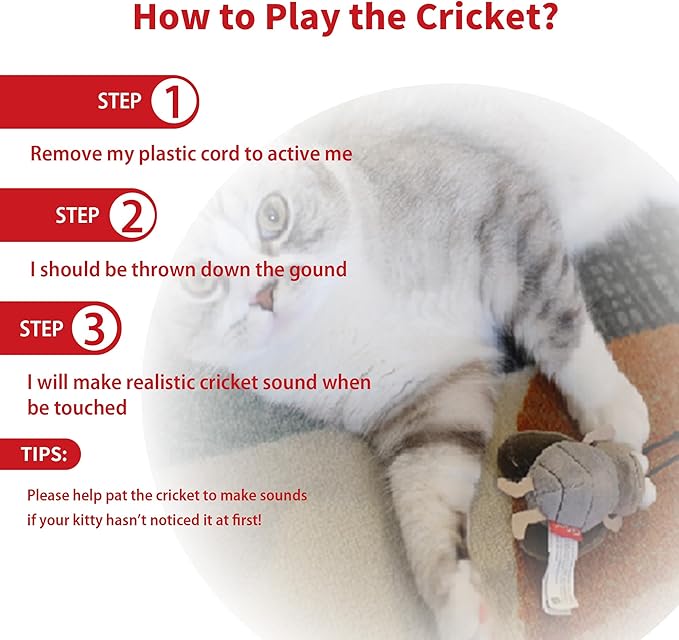 How to Play the Cricket?

STEP 1

Remove my plastic cord to active me

STEP 2

I should be thrown down the gound

STEP 3

I will make realistic cricket sound when be touched

TIPS:

Please help pat the cricket to make sounds if your kitty hasn't noticed it at first!