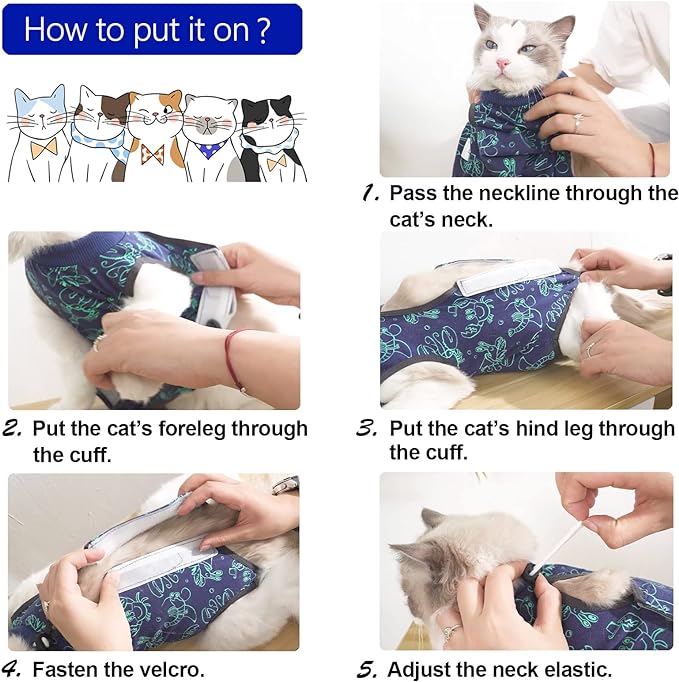 How to put it on ?

1. Pass the neckline through the cat's neck.

2. Put the cat's foreleg through the cuff.

3. Put the cat's hind leg through the cuff.

4. Fasten the velcro.

5. Adjust the neck elastic.