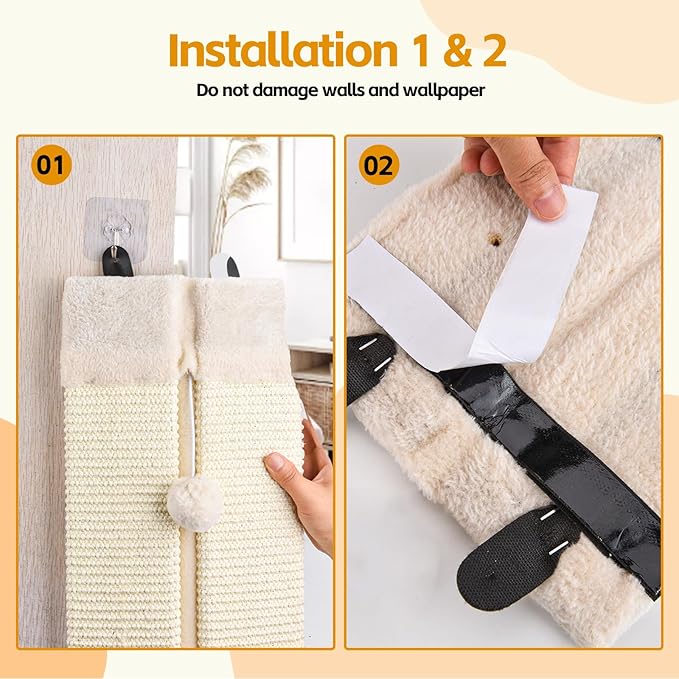 Installation 1 & 2

Do not damage walls and wallpaper

01

02