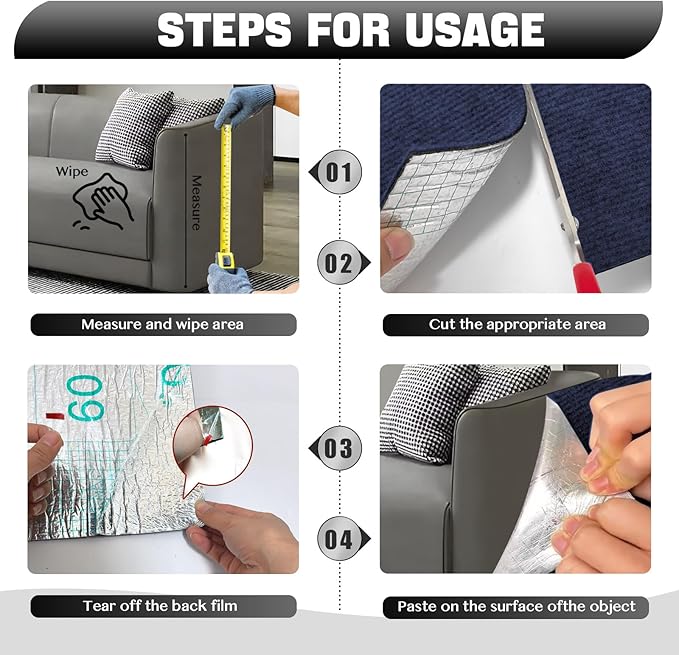 STEPS FOR USAGE

Wipe

Measure

01

02

Measure and wipe area

Cut the appropriate area

60

03

04

Tear off the back film

Paste on the surface ofthe object