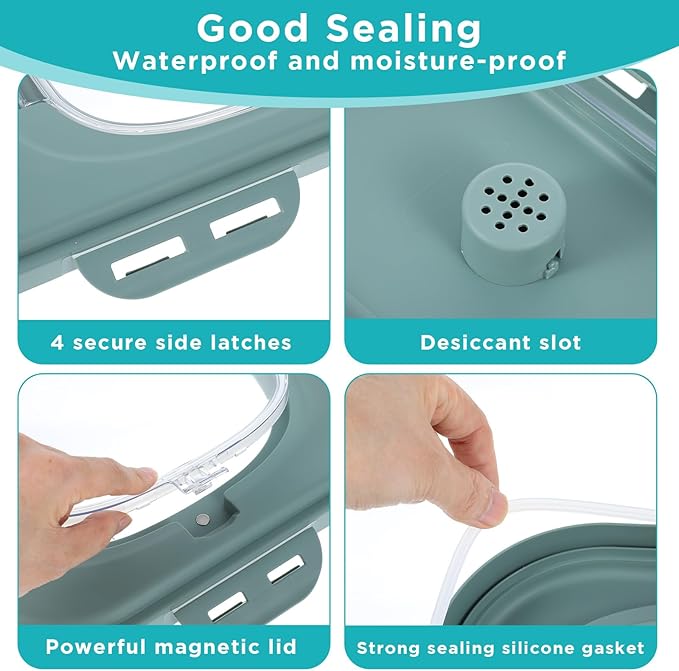 Good Sealing
Waterproof and moisture-proof

4 secure side latches

Desiccant slot

Powerful magnetic lid

Strong sealing silicone gasket