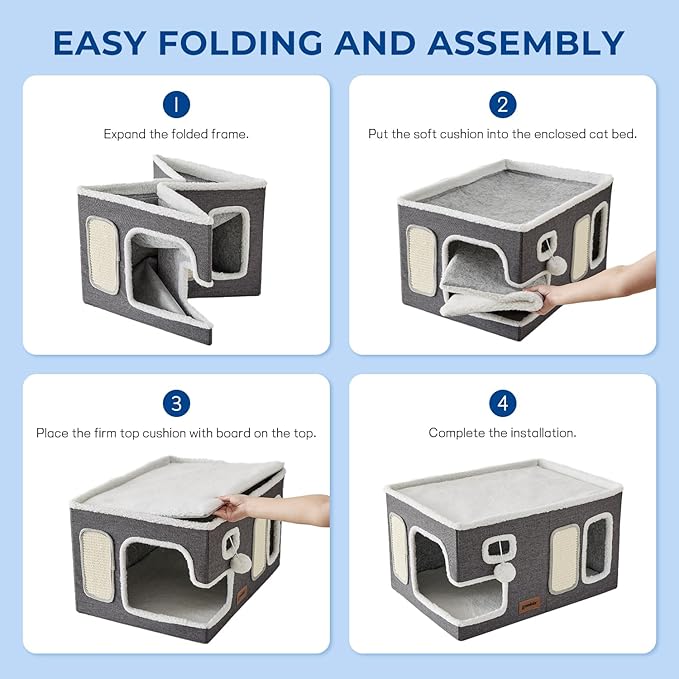 EASY FOLDING AND ASSEMBLY

1

Expand the folded frame.

2

Put the soft cushion into the enclosed cat bed.

3

Place the firm top cushion with board on the top.

4

Complete the installation.