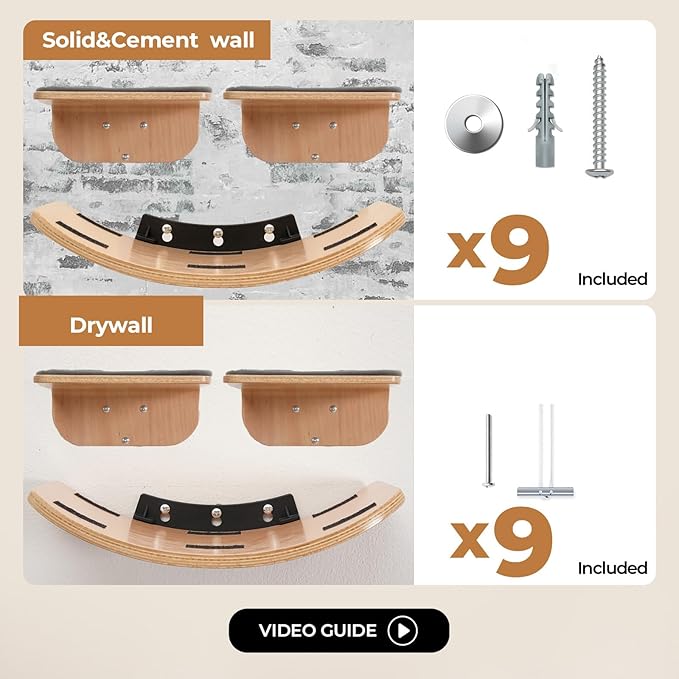 Solid&Cement wall

x9
Included

Drywall

x9
Included

VIDEO GUIDE