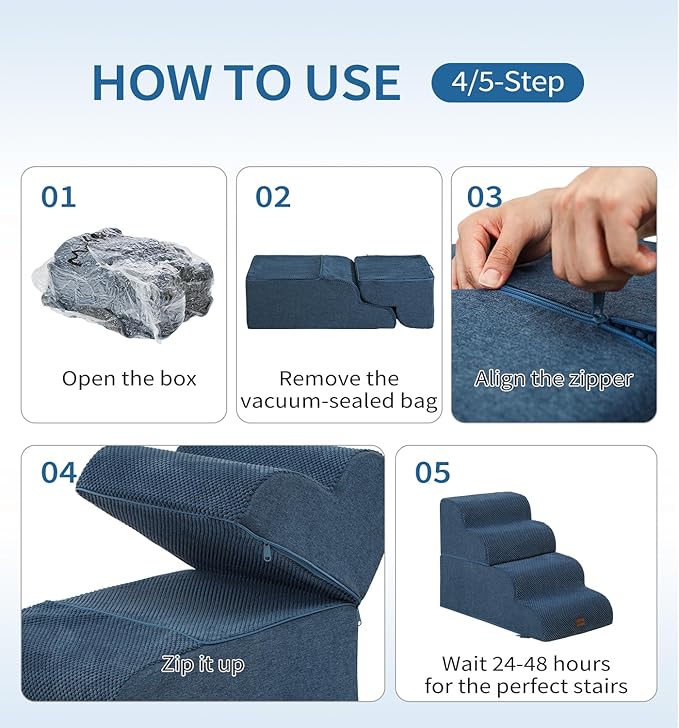 HOW TO USE 4/5-Step

01

Open the box

02

Remove the vacuum-sealed bag

03

Align the zipper

04

Zip it up

05

Wait 24-48 hours for the perfect stairs