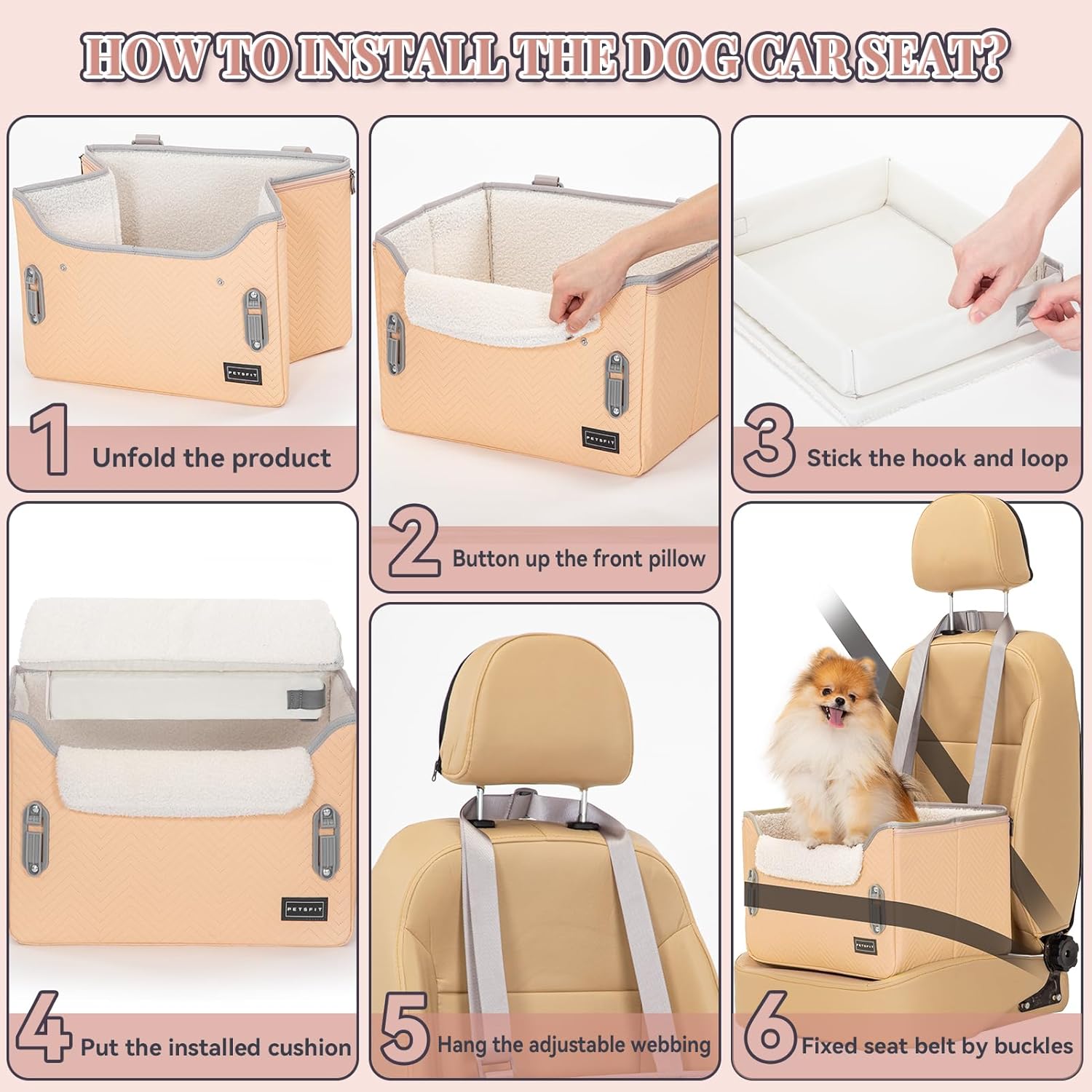 HOW TO INSTALL THE DOG CAR SEAT?

PETSFIT

1 Unfold the product

PETSFIT

2 Button up the front pillow

3 Stick the hook and loop

PETSFIT

4 Put the installed cushion

5 Hang the adjustable webbing

PETSFIT

6 Fixed seat belt by buckles